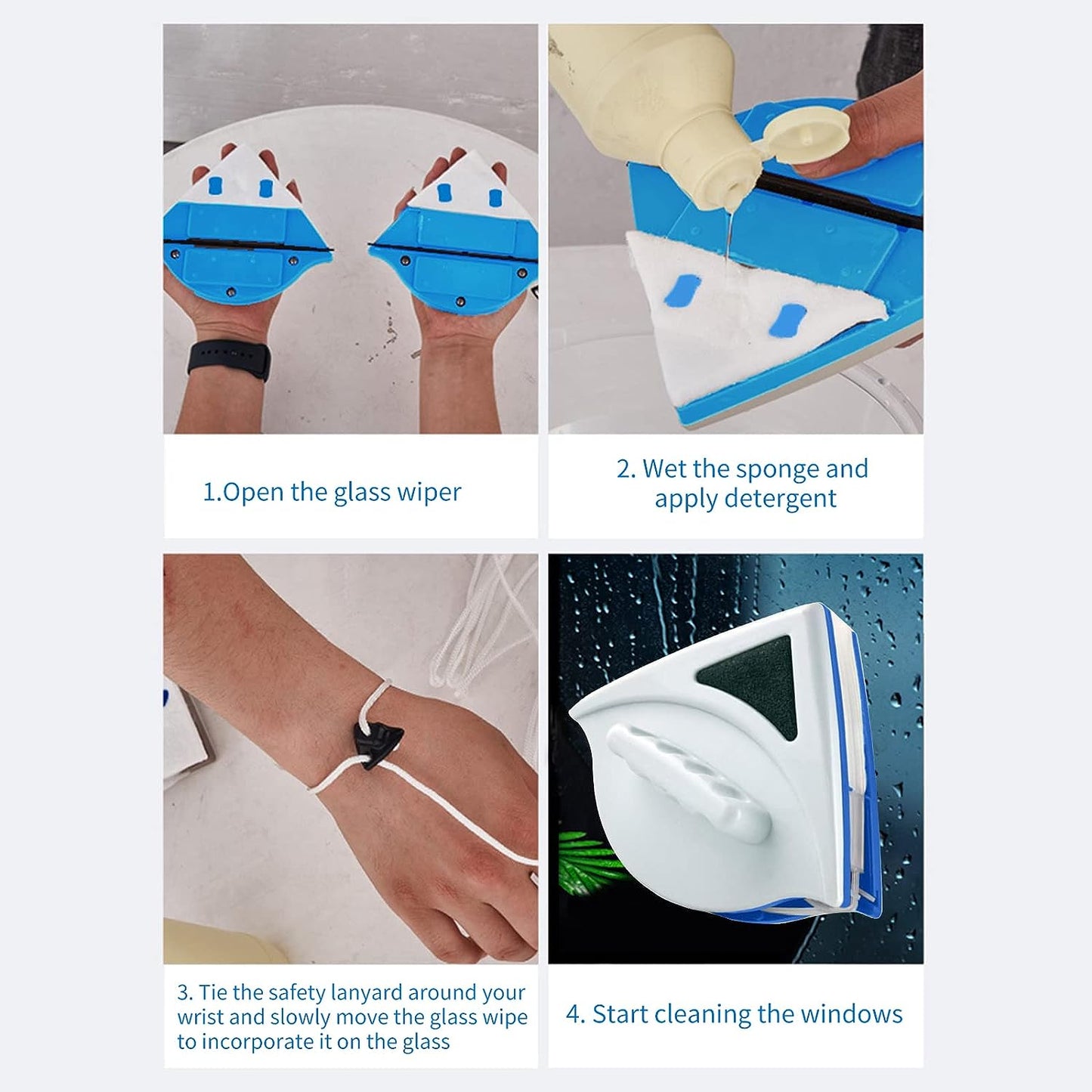 1.Open the glass wiper

2. Wet the sponge and apply detergent

3. Tie the safety lanyard around your wrist and slowly move the glass wipe to incorporate it on the glass

4. Start cleaning the windows